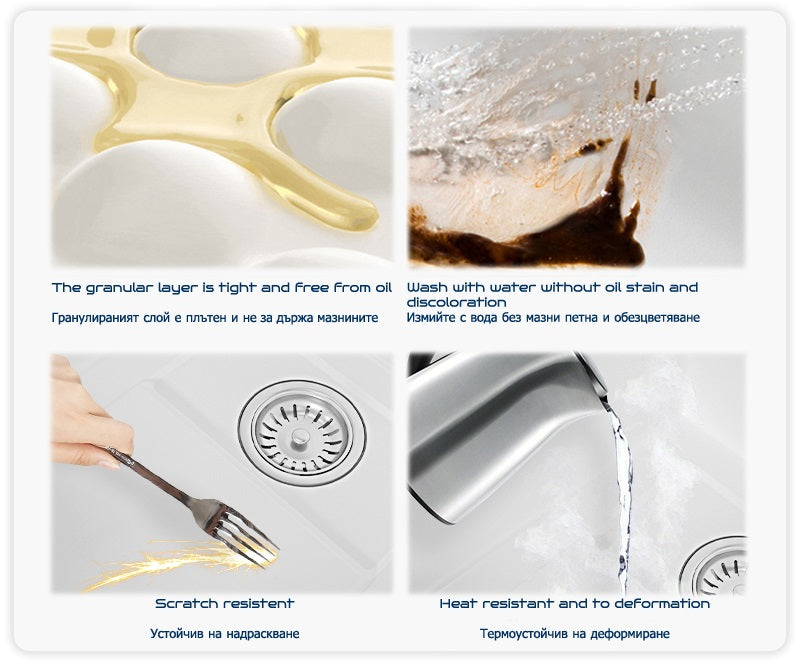 The granular layer is tight and free from oil

Гранулираният слой е плътен и не за държа мазнините

Wash with water without oil stain and discoloration

Измийте с вода без мазни петна и обезцветяване

Scratch resistent

Устойчив на надраскване

Heat resistant and to deformation

Термоустойчив на деформиране