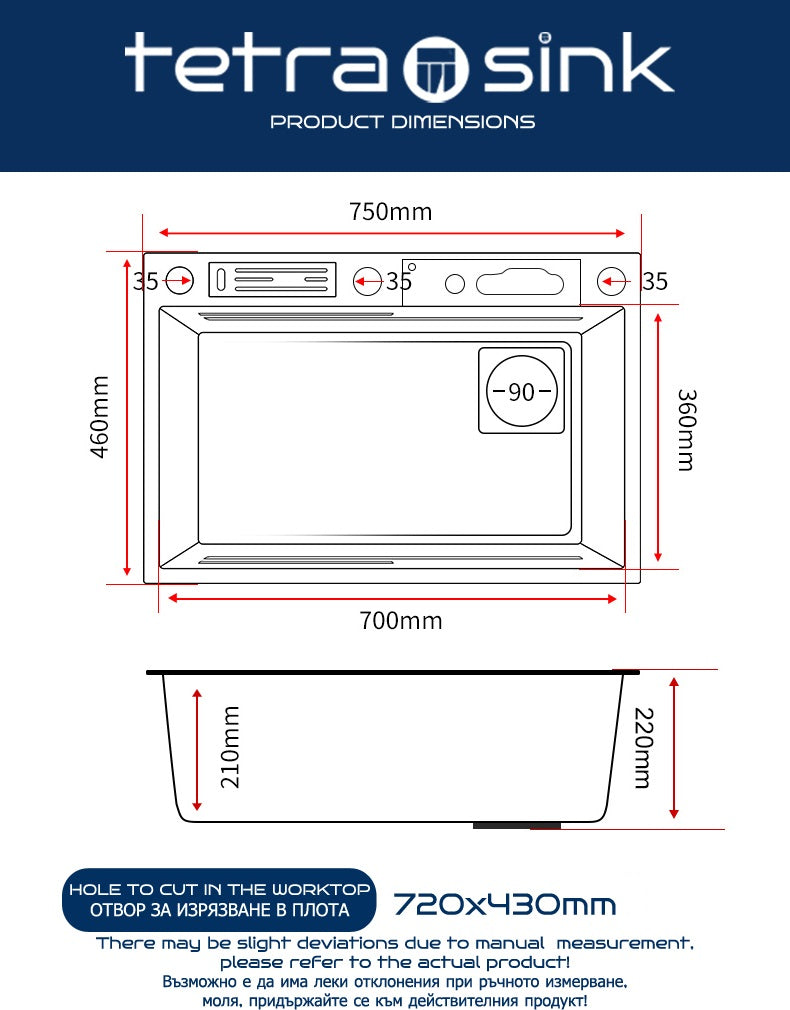 tetra sink
PRODUCT DIMENSIONS

750mm
35
35
35
460mm
90
360mm
700mm

210mm
220mm

HOLE TO CUT IN THE WORKTOP
ОТВОР ЗА ИЗРЯЗВАНЕ В ПЛОТА
720x430mm

There may be slight deviations due to manual measurement, please refer to the actual product!
Възможно е да има леки отклонения при ръчното измерване, моля, придържайте се към действителния продукт!