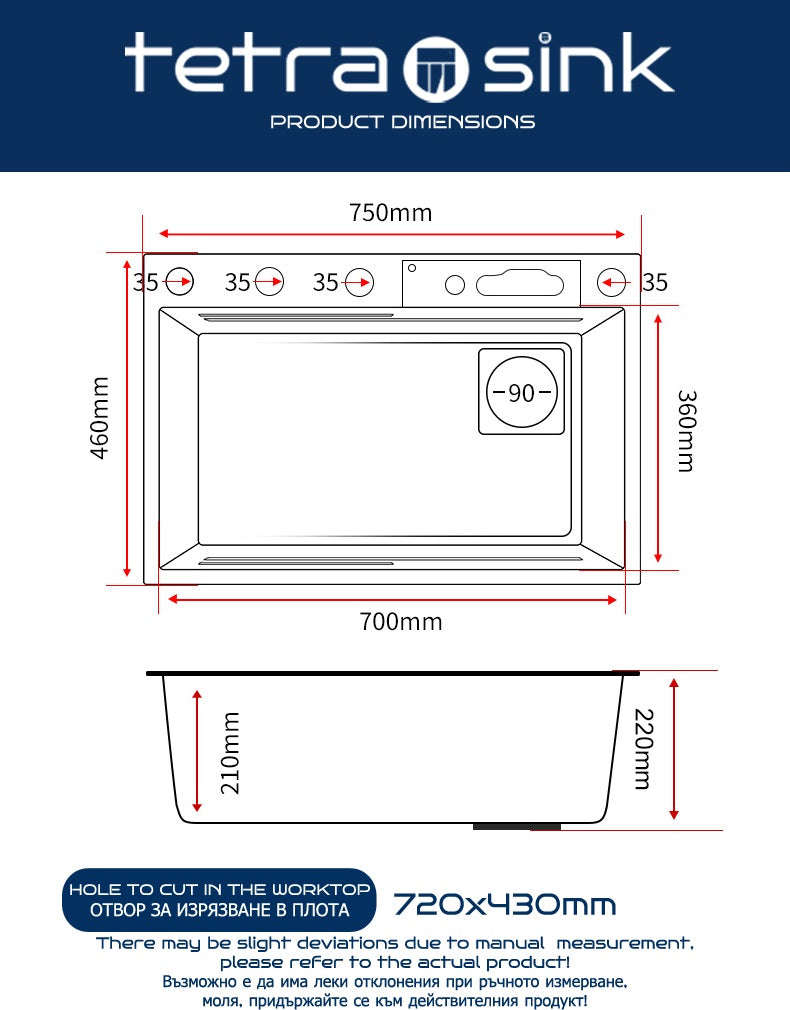 tetra sink
PRODUCT DIMENSIONS

750mm

35 35 35 35

460mm

90

360mm

700mm

210mm

220mm

HOLE TO CUT IN THE WORKTOP
ОТВОР ЗА ИЗРЯЗВАНЕ В ПЛОТА

720x430mm

There may be slight deviations due to manual measurement, please refer to the actual product!
Възможно е да има леки отклонения при ръчното измерване, моля, придържайте се към действителния продукт!