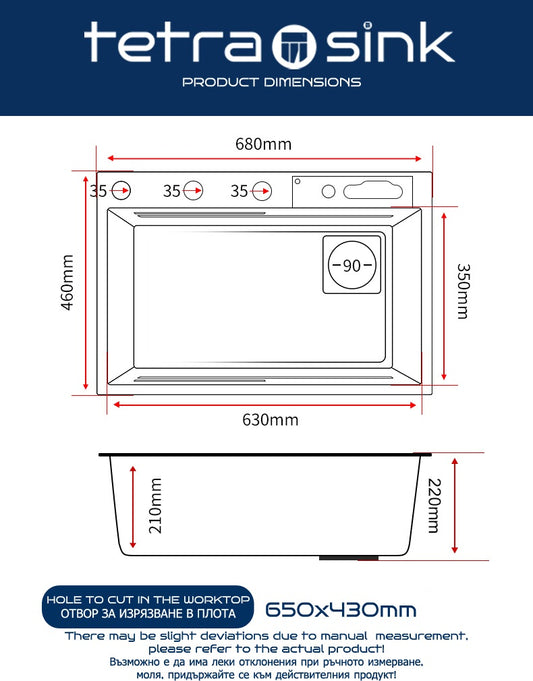 tetra sink

PRODUCT DIMENSIONS

680mm

35 35 35

460mm

90

350mm

630mm

210mm

220mm

HOLE TO CUT IN THE WORKTOP
ОТВОР ЗА ИЗРЯЗВАНЕ В ПЛОТА

650x430mm

There may be slight deviations due to manual measurement. please refer to the actual product!
Възможно е да има леки отклонения при ръчното измерване. моля, придържайте се към действителния продукт!