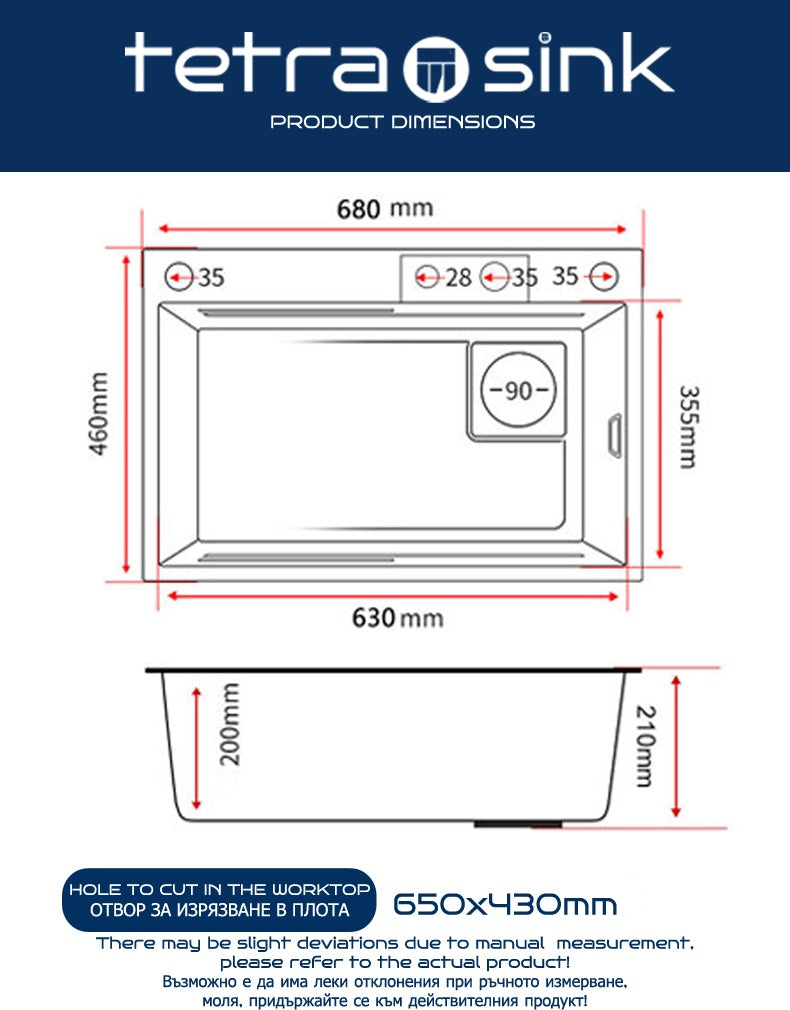 tetra sink
PRODUCT DIMENSIONS

680 mm
35
28
35
35
460mm
90
355mm
630 mm
200mm
210mm

HOLE TO CUT IN THE WORKTOP
ОТВОР ЗА ИЗРЯЗВАНЕ В ПЛОТА
650x430mm

There may be slight deviations due to manual measurement, please refer to the actual product!
Възможно е да има леки отклонения при ръчното измерване, моля, придържайте се към действителния продукт!