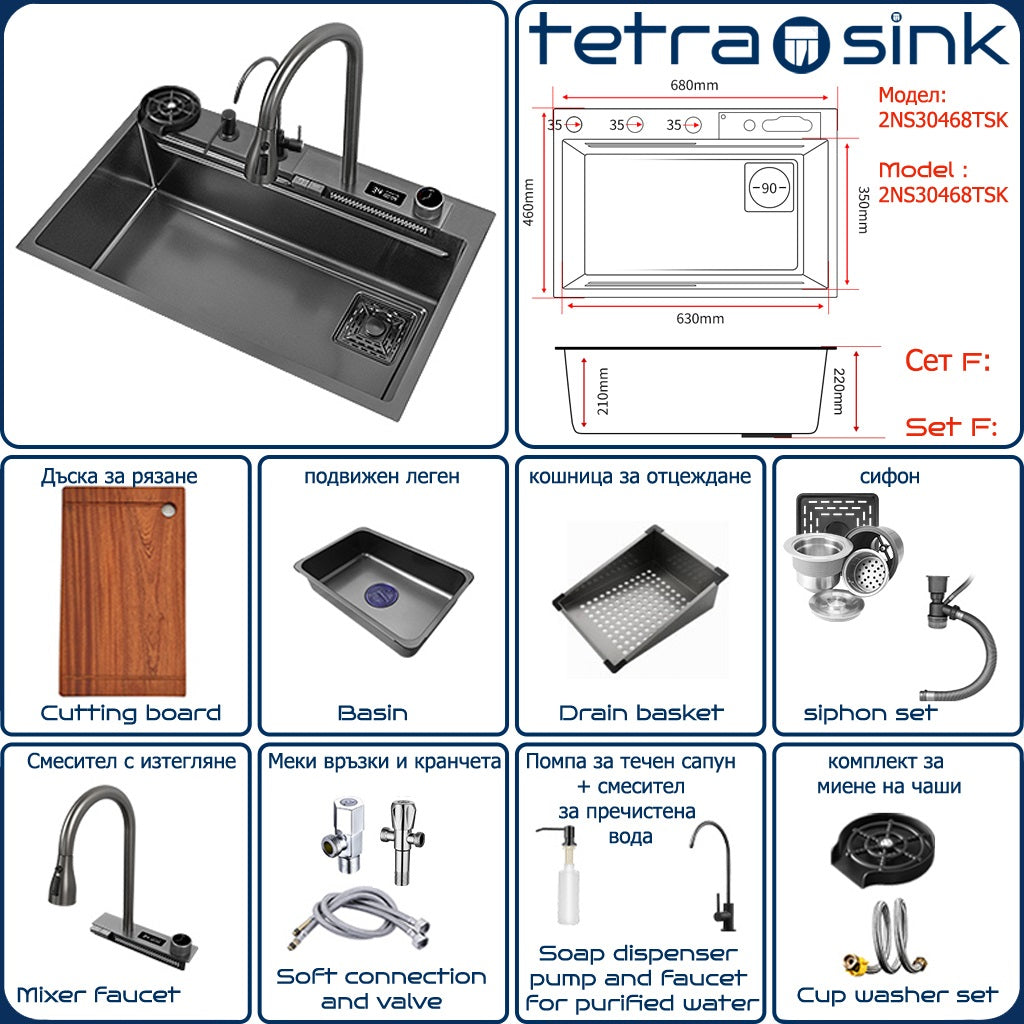 tetra sink

680mm

35 35 35

460mm

90

350mm

630mm

210mm

220mm

Модел: 2NS30468TSK

Model : 2NS30468TSK

Сет F:

Set F:

Дъска за рязане

Cutting board

подвижен леген

Basin

кошница за отцеждане

Drain basket

сифон

siphon set

Смесител с изтегляне

Mixer faucet

Меки връзки и кранчета

Soft connection and valve

Помпа за течен сапун + смесител за пречистена вода

Soap dispenser pump and faucet for purified water

комплект за миене на чаши

Cup washer set