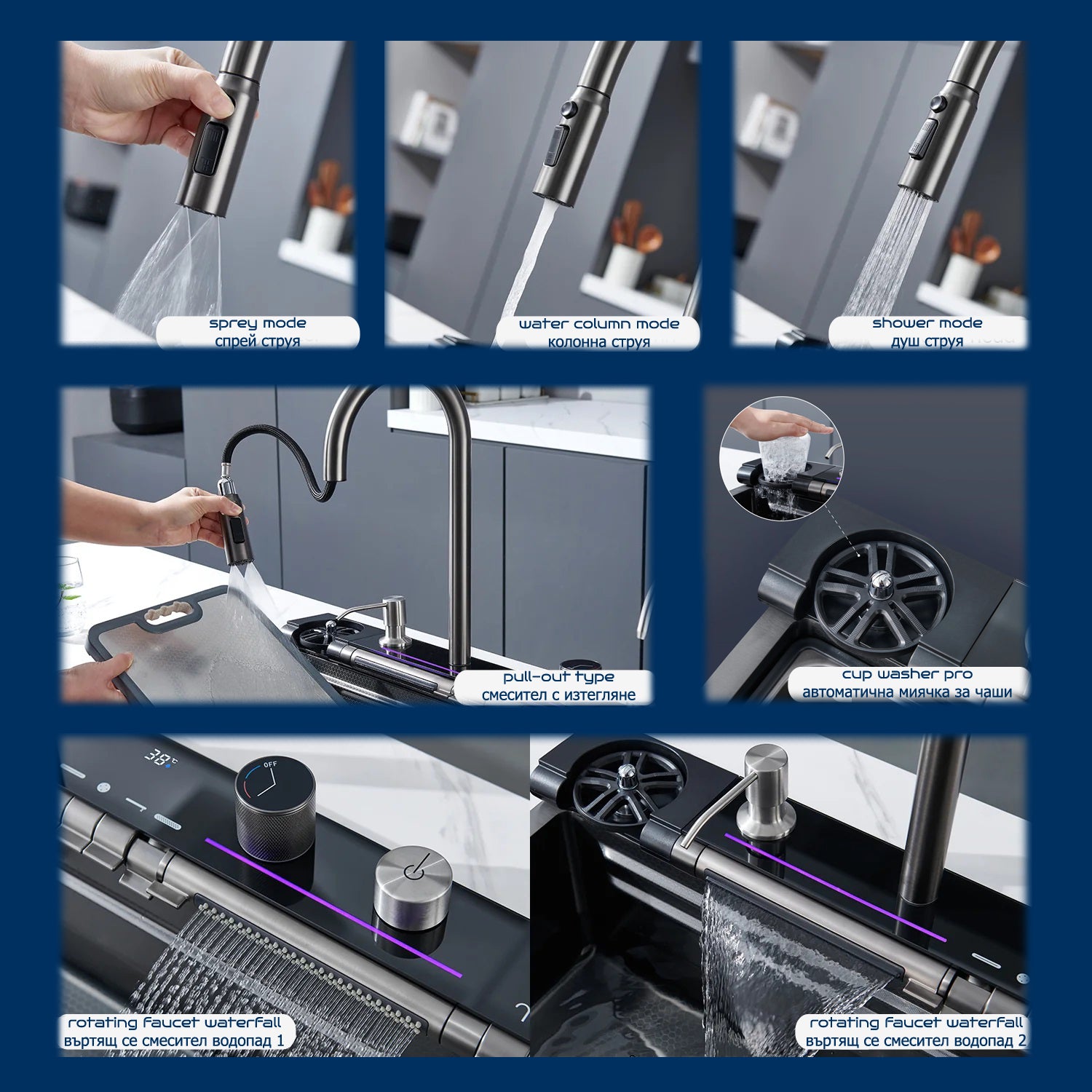 sprey mode
спрей струя

water column mode
колонна струя

shower mode
душ струя

pull-out type
смесител с изтегляне

cup washer pro
автоматична миячка за чаши

38°C

OFF

rotating faucet waterfall
въртящ се смесител водопад 1

rotating faucet waterfall
въртящ се смесител водопад 2