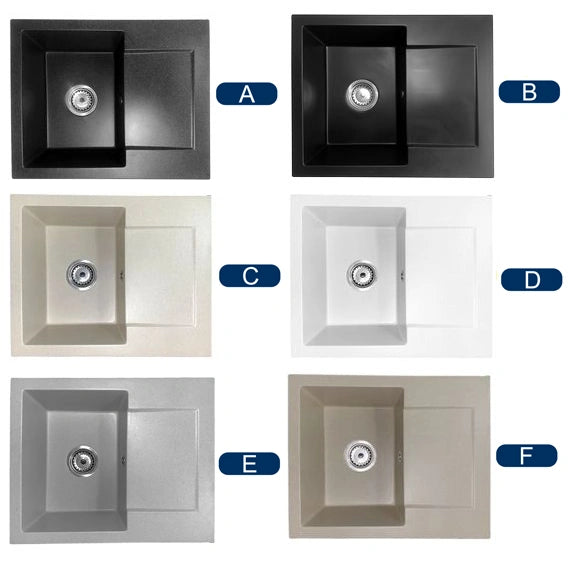 A

B

C

D

E

F