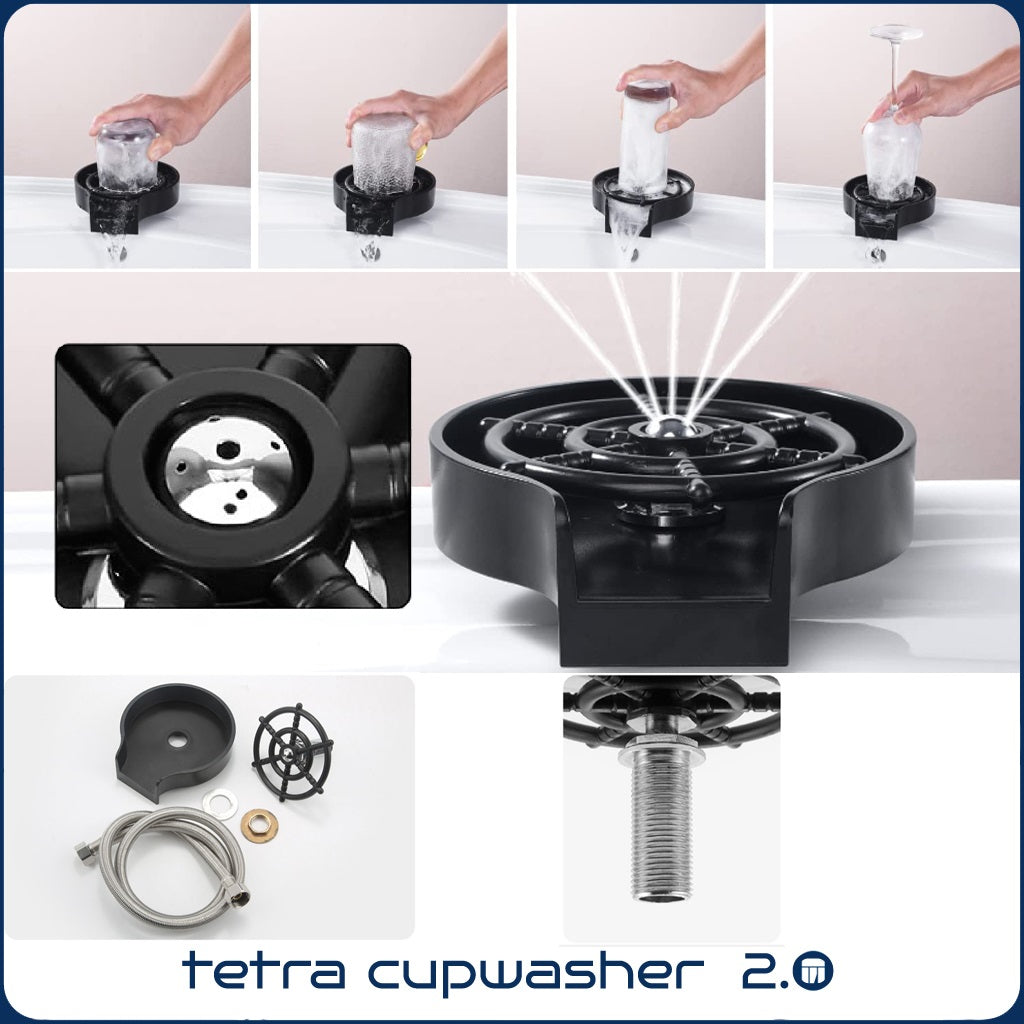 tetra cupwasher 2.0